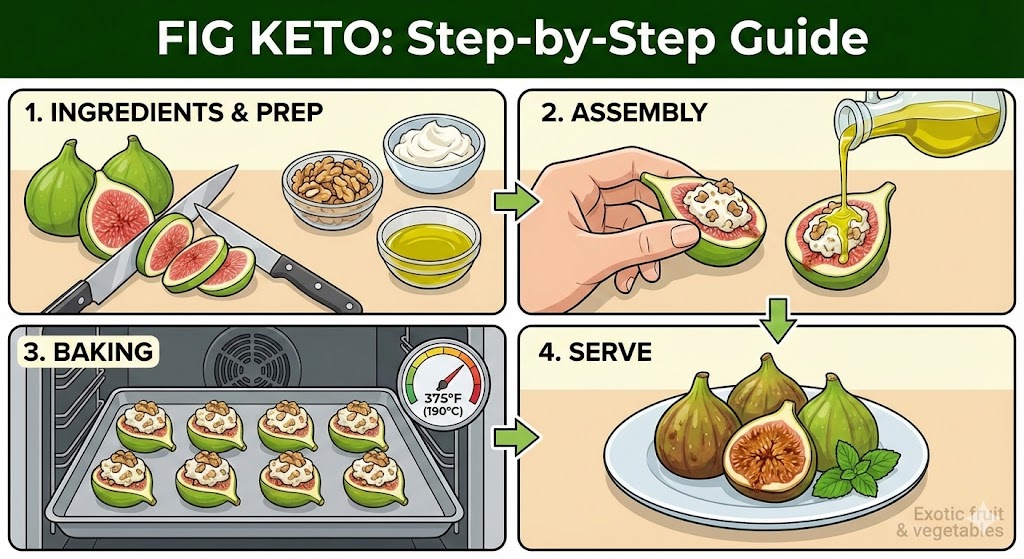 FIG KETO: Step-by-Step Guide

1. INGREDIENTS & PREP

2. ASSEMBLY

3. BAKING

375°F (190°C)

4. SERVE

Exotic fruit & vegetables